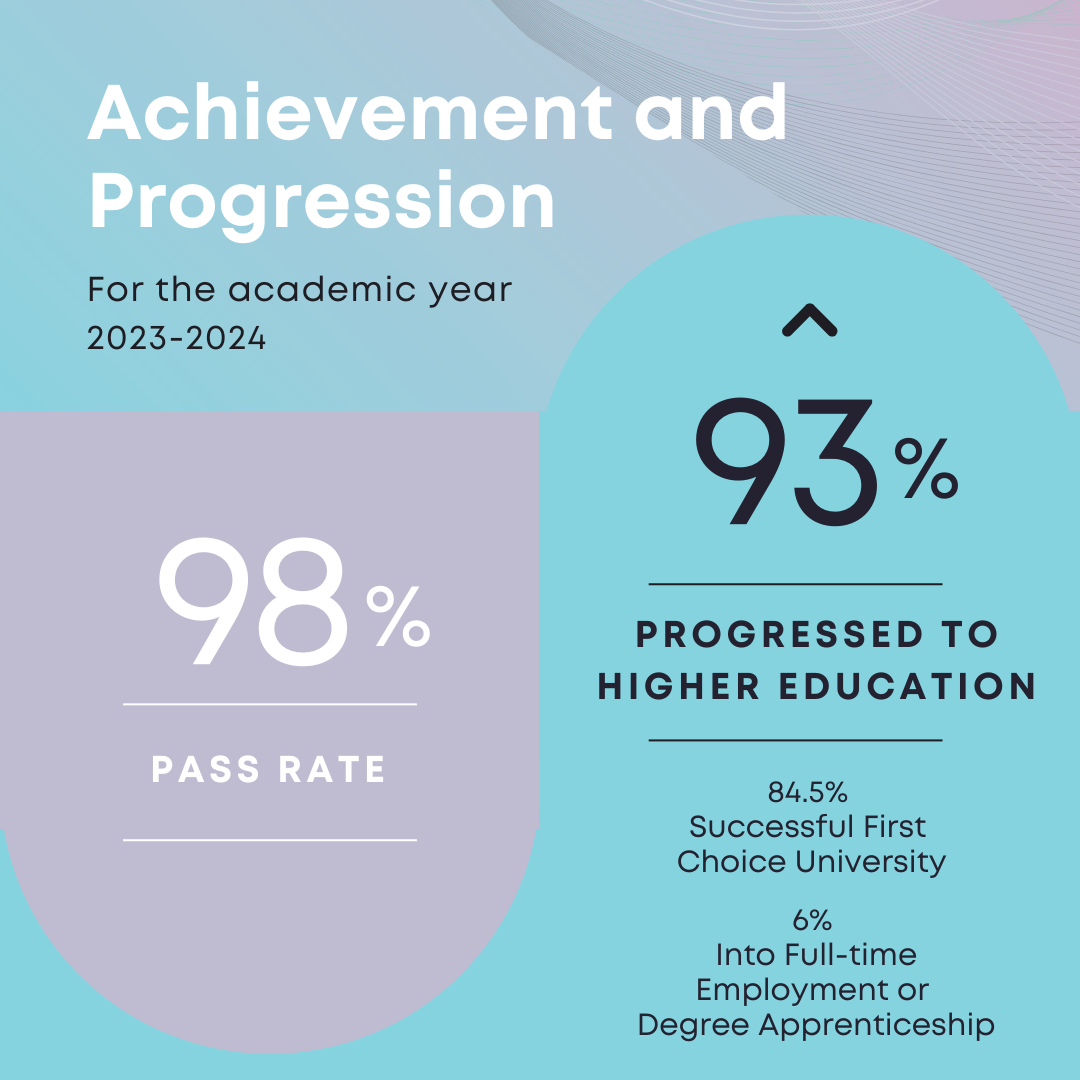 Achievement and Progression

For the academic year 2023-2024

98%

PASS RATE

93%

PROGRESSED TO HIGHER EDUCATION

84.5%
Successful First Choice University

6%
Into Full-time Employment or Degree Apprenticeship